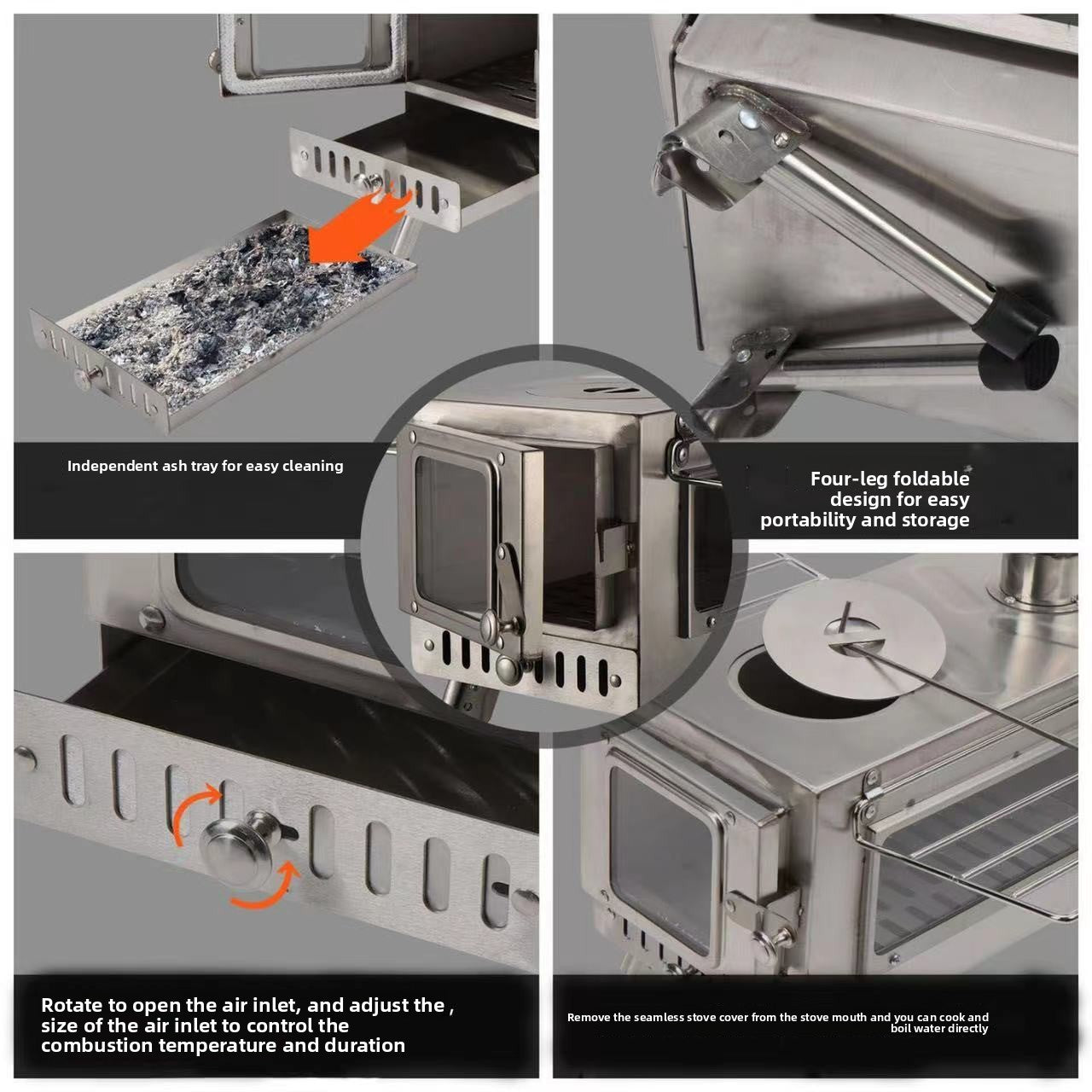 Independent ash tray for easy cleaning

Four-leg foldable design for easy portability and storage

Rotate to open the air inlet, and adjust the , size of the air inlet to control the combustion temperature and duration

Remove the seamless stove cover from the stove mouth and you can cook and boil water directly