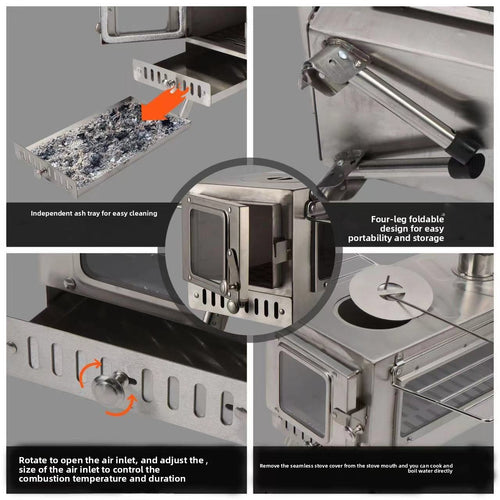 Independent ash tray for easy cleaning

Four-leg foldable design for easy portability and storage

Rotate to open the air inlet, and adjust the , size of the air inlet to control the combustion temperature and duration

Remove the seamless stove cover from the stove mouth and you can cook and boil water directly